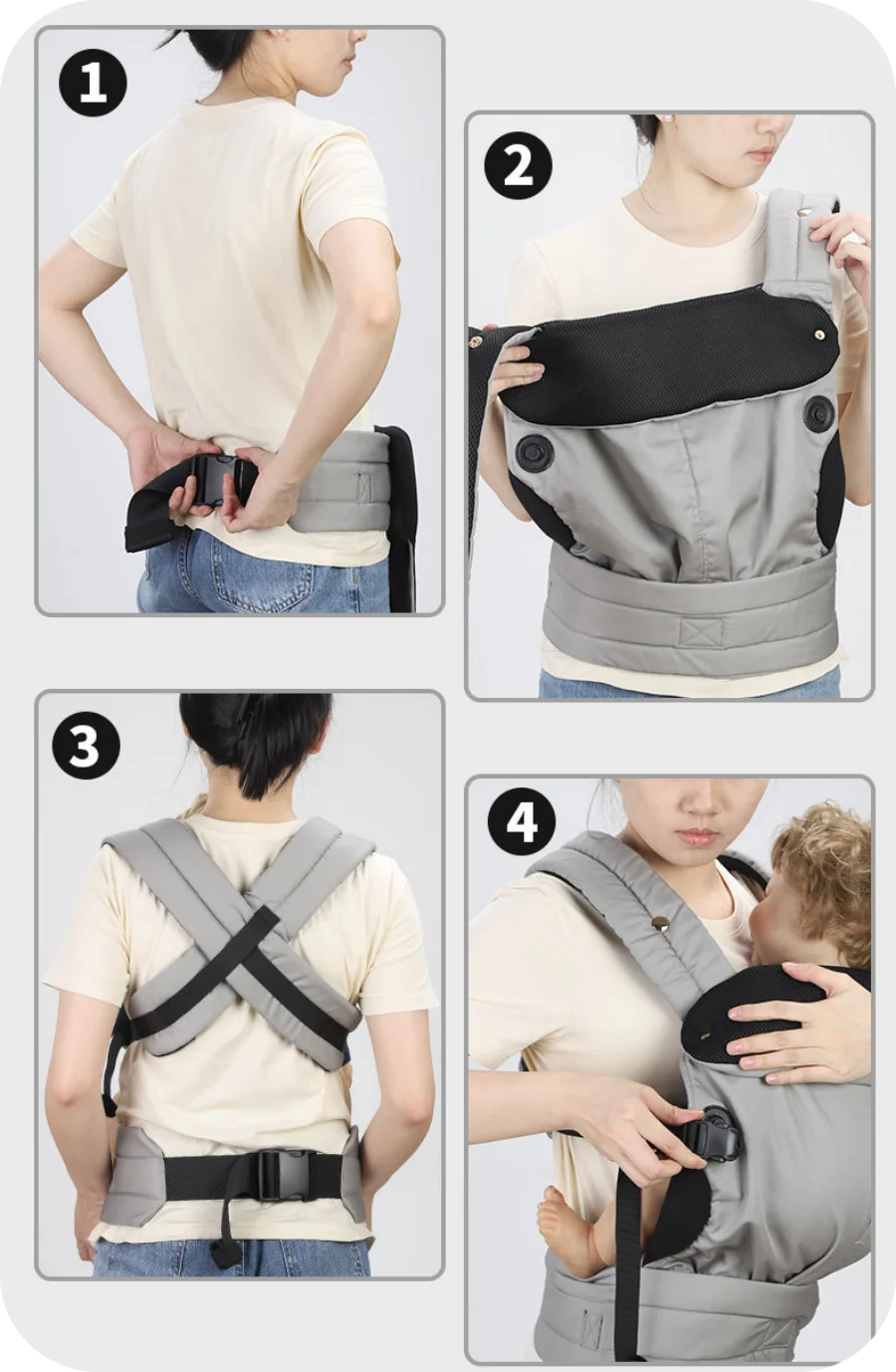 1

2

3

4