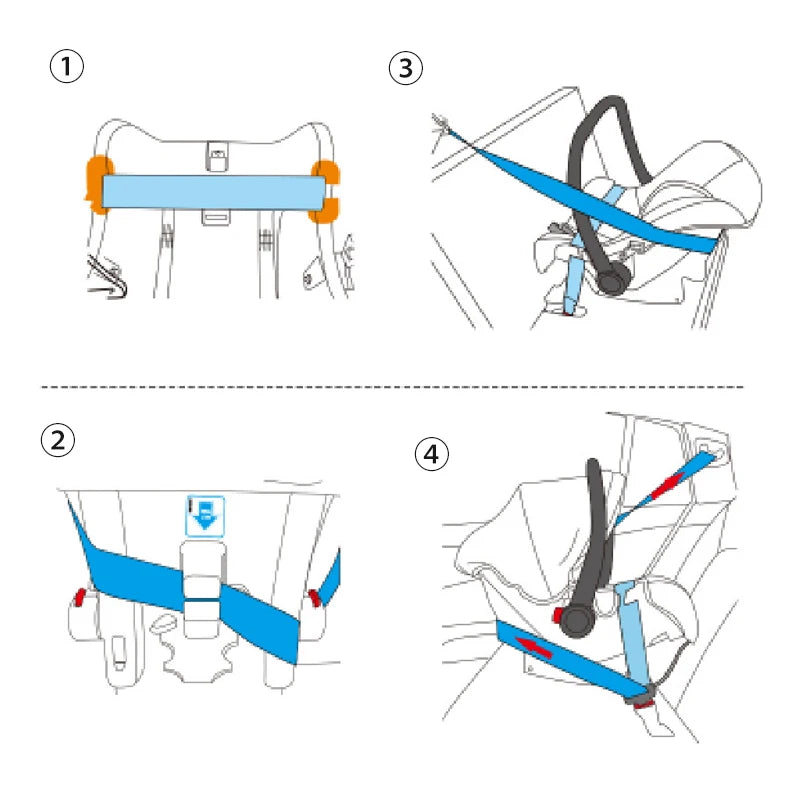 1

3

2

4