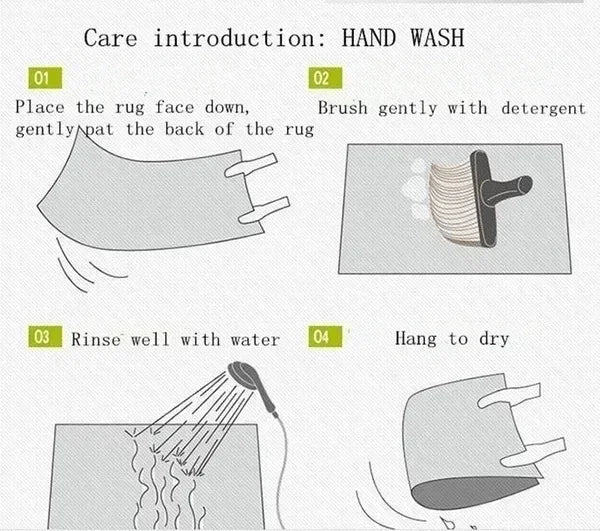 Care introduction: HAND WASH

01

Place the rug face down, gently pat the back of the rug

02

Brush gently with detergent

03

Rinse well with water

04

Hang to dry